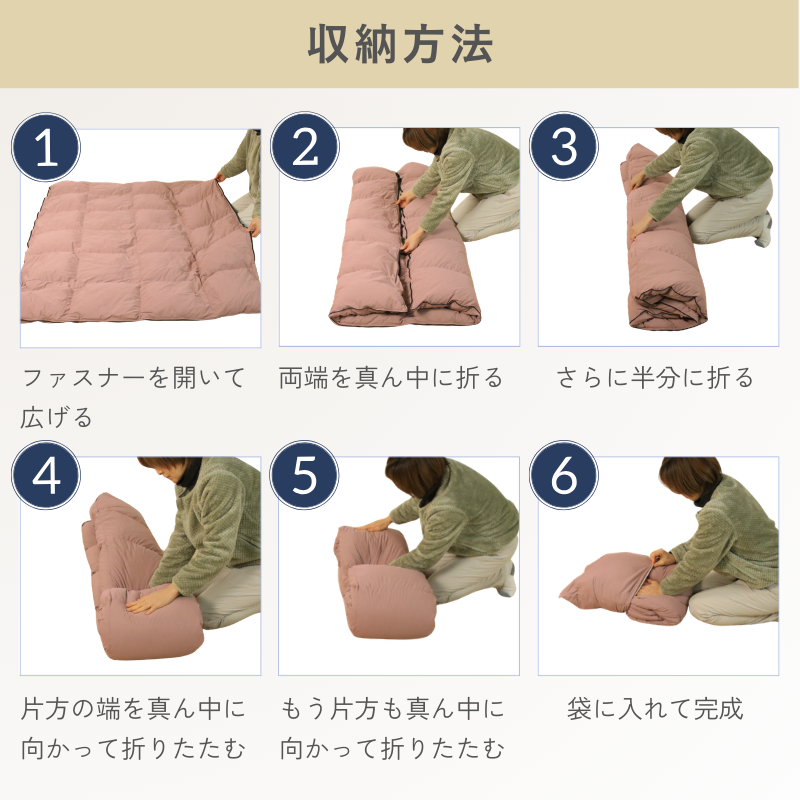 収納方法

1

ファスナーを開いて広げる

2

両端を真ん中に折る

3

さらに半分に折る

4

片方の端を真ん中に向かって折りたたむ

5

もう片方も真ん中に向かって折りたたむ

6

袋に入れて完成